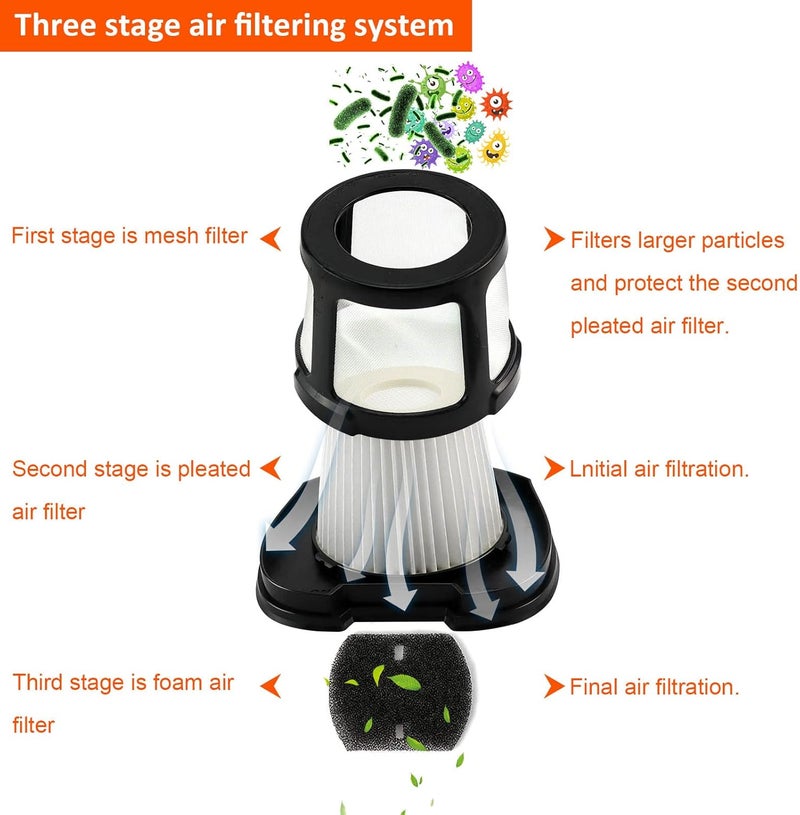 Three stage air filtering system

First stage is mesh filter

Filters larger particles and protect the second pleated air filter.

Second stage is pleated air filter

Lnitial air filtration.

Third stage is foam air filter

Final air filtration.